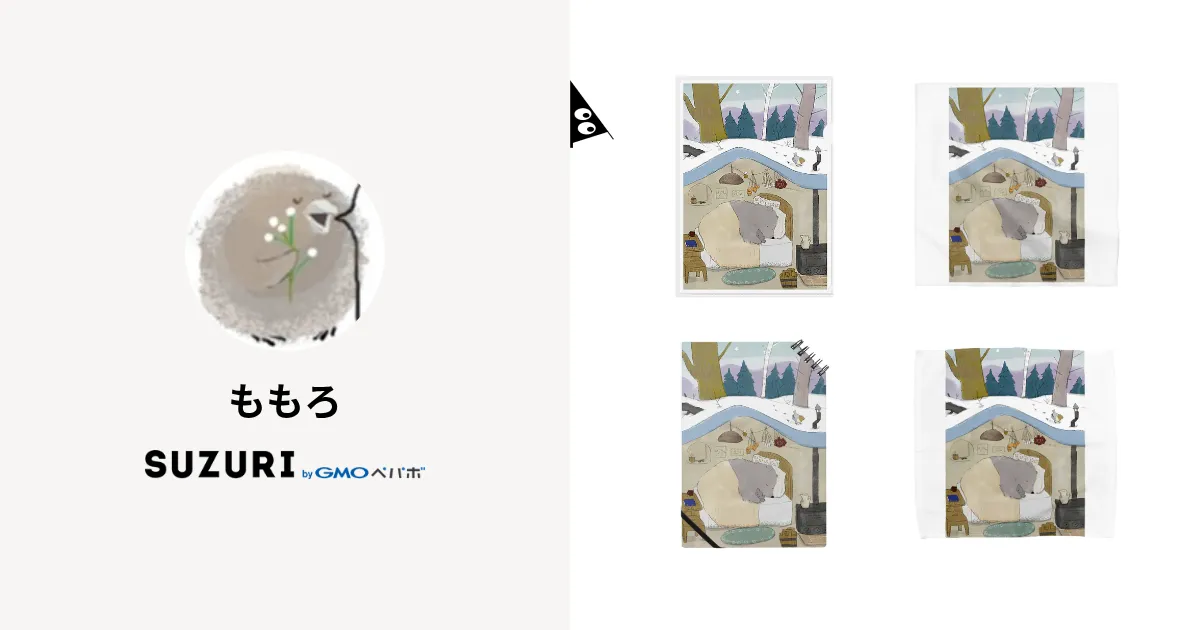 ももろ

SUZURI by GMOペパボ